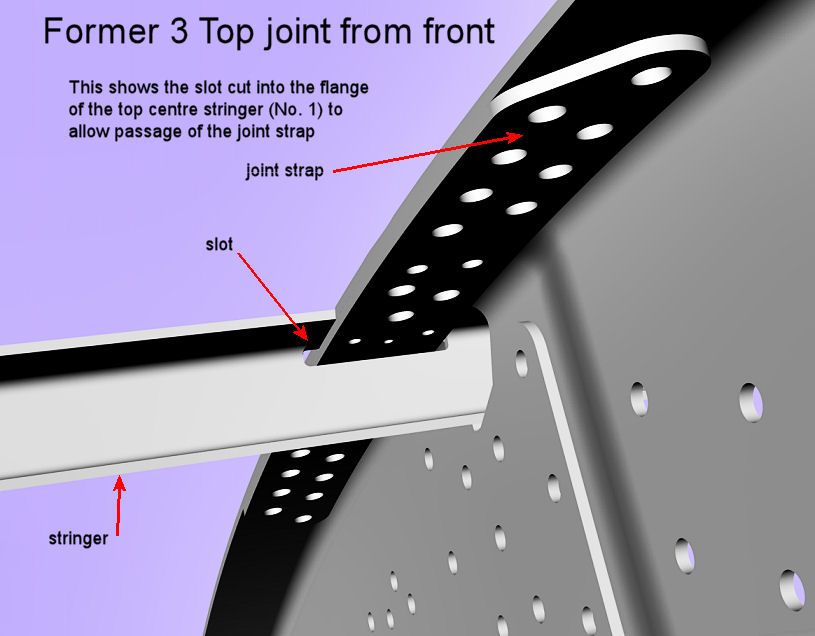 Former 3 Top joint from front

This shows the slot cut into the flange of the top centre stringer (No. 1) to allow passage of the joint strap

joint strap

slot

stringer