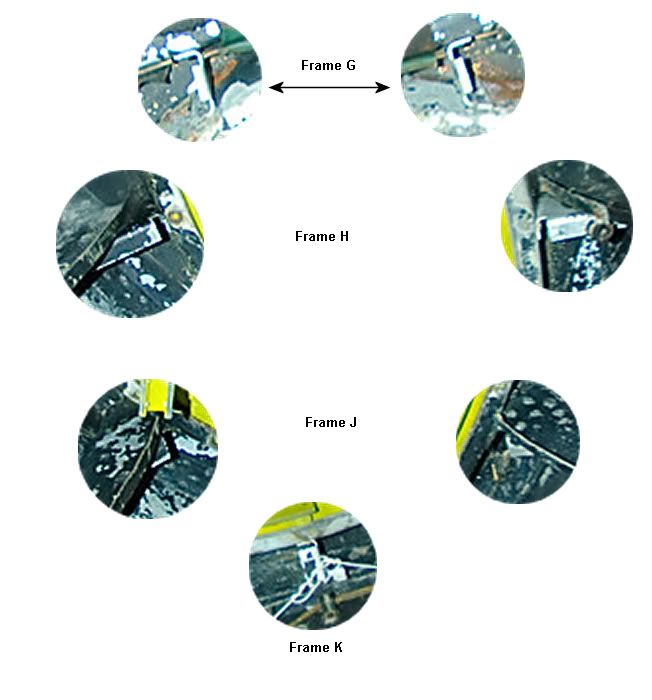 Frame G

Frame H

Frame J

Frame K