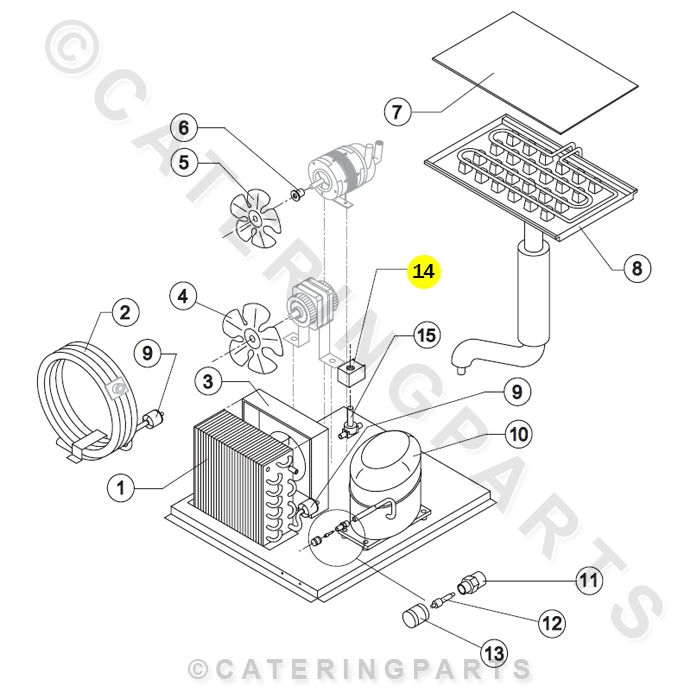 ©CATERINGPARTS

7

6

5

8

14

4

2

15

9

3

9

10

1

11

12

13

©CATERINGPARTS